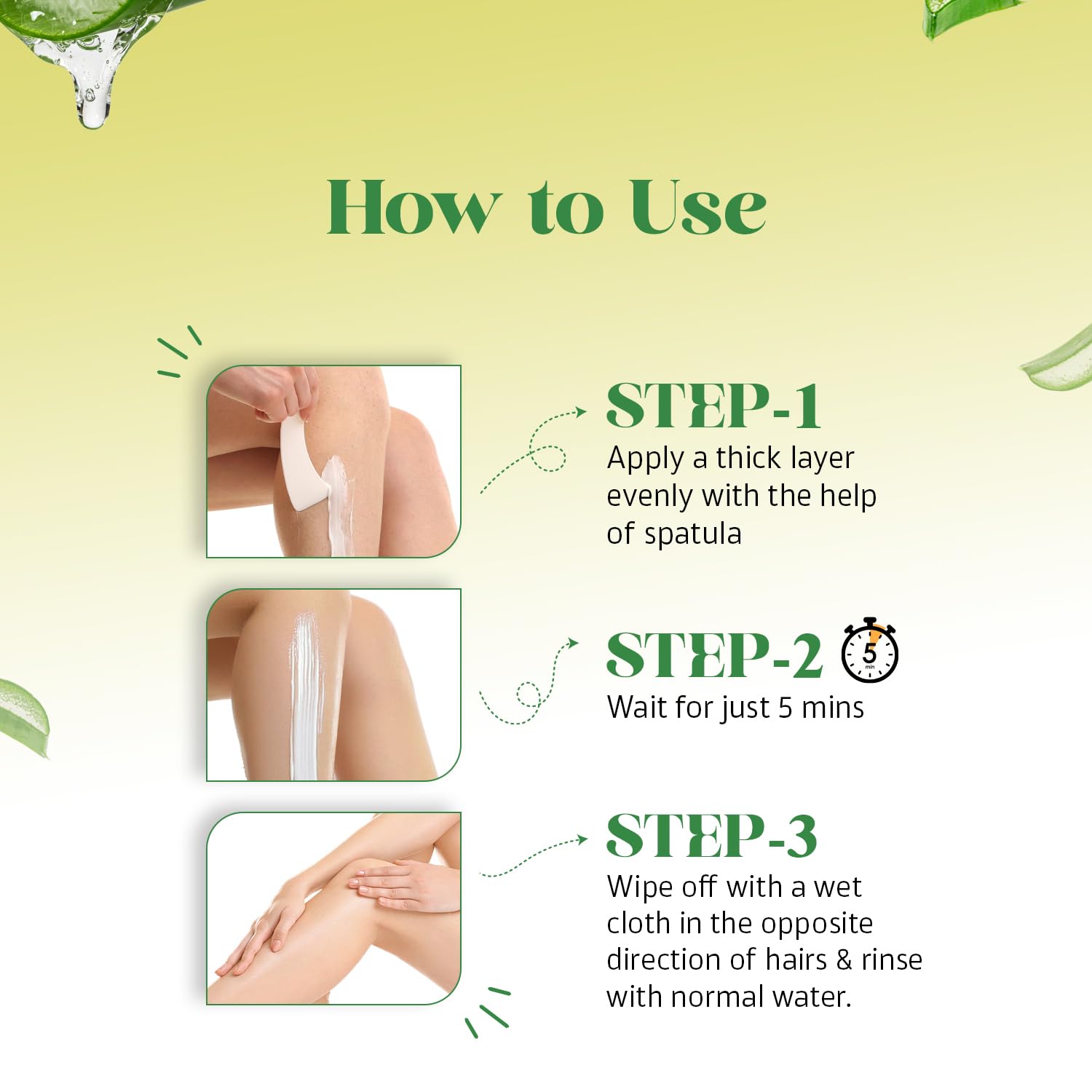 How to Use

STEP-1
Apply a thick layer evenly with the help of spatula

STEP-2 5 min
Wait for just 5 mins

STEP-3
Wipe off with a wet cloth in the opposite direction of hairs & rinse with normal water.